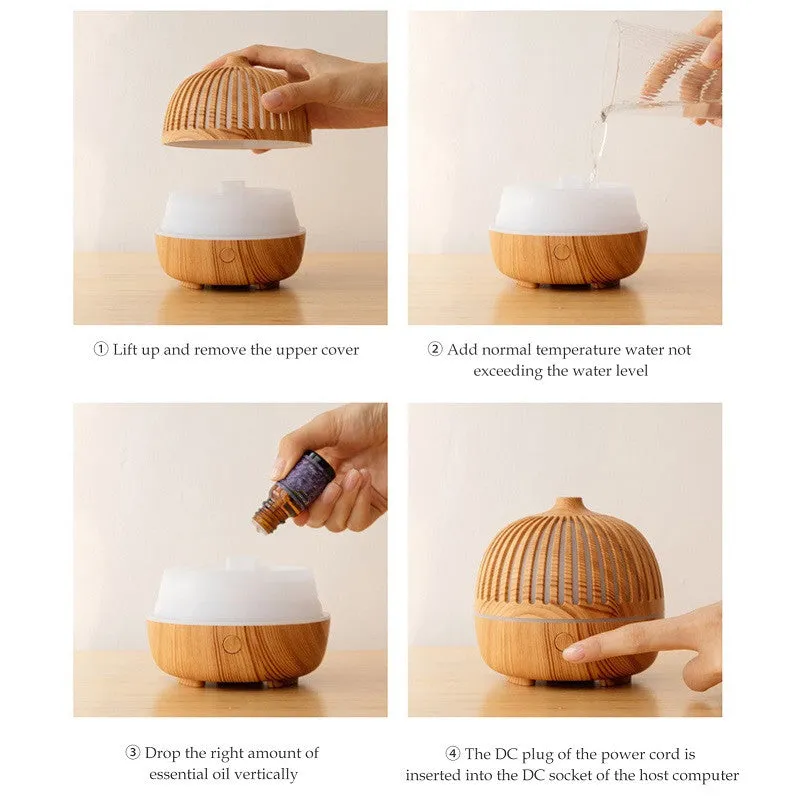 ① Lift up and remove the upper cover

② Add normal temperature water not exceeding the water level

③ Drop the right amount of essential oil vertically

④ The DC plug of the power cord is inserted into the DC socket of the host computer